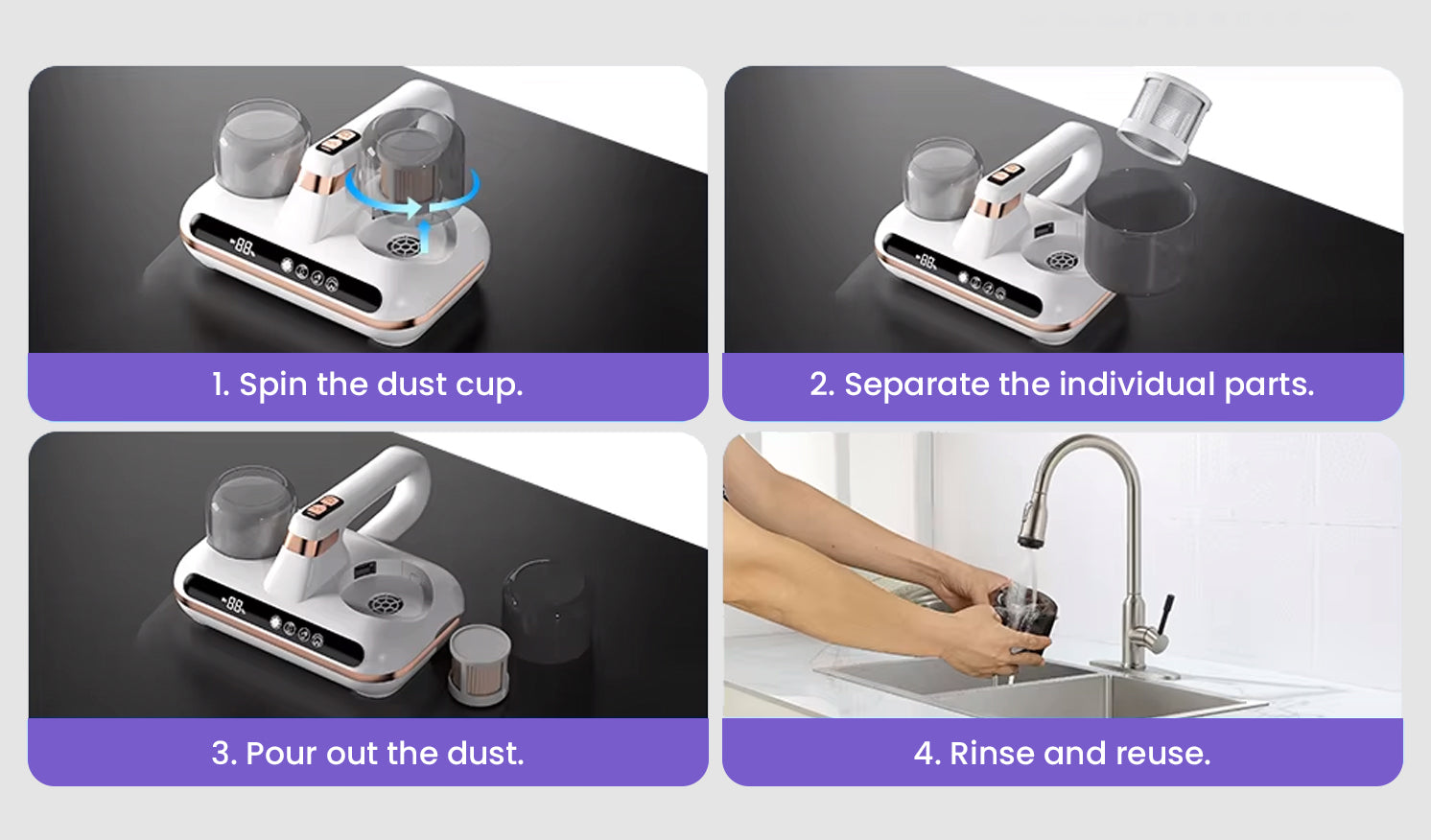 88

1. Spin the dust cup.

88

2. Separate the individual parts.

88

3. Pour out the dust.

4. Rinse and reuse.